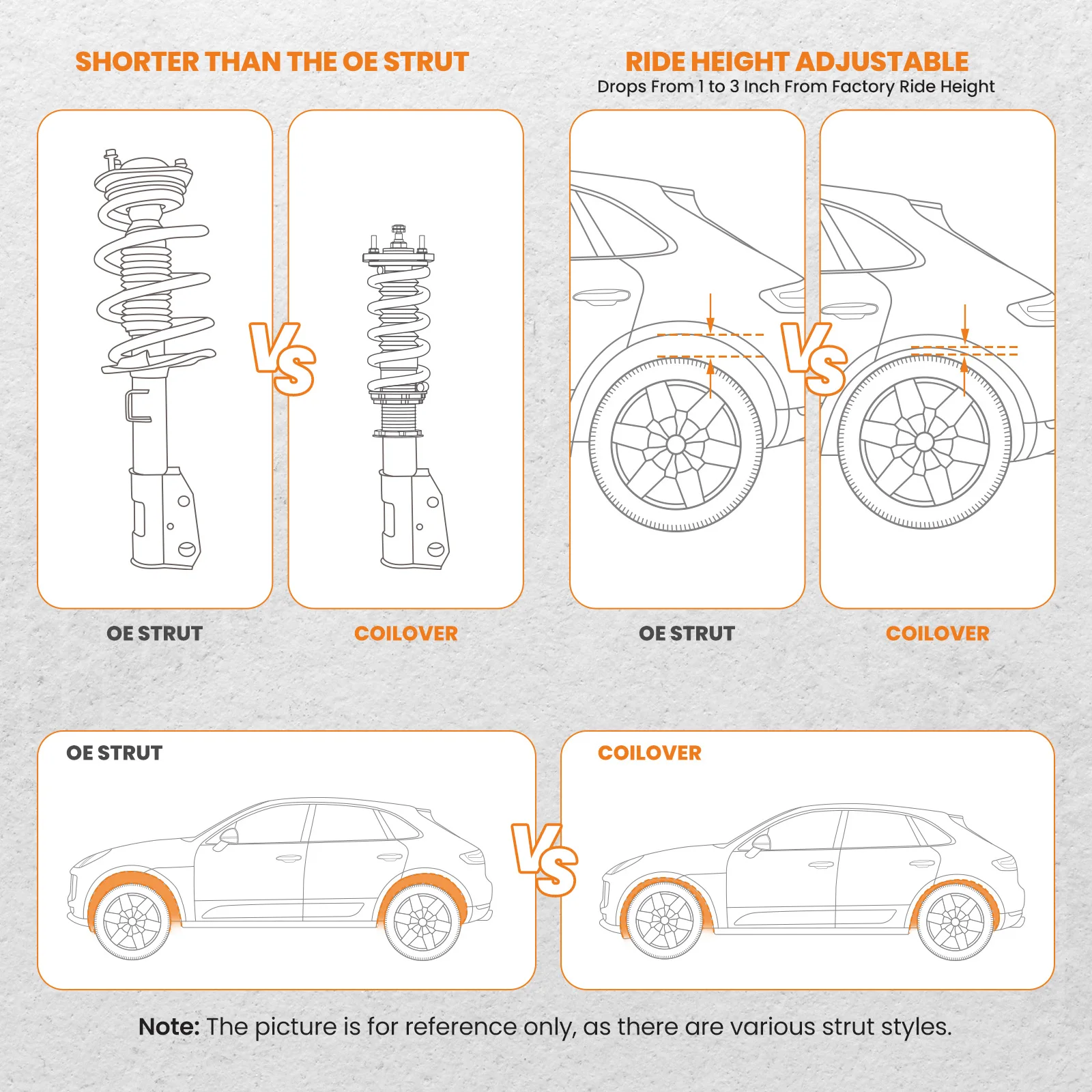 SHORTER THAN THE OE STRUT

VS

OE STRUT

COILOVER

RIDE HEIGHT ADJUSTABLE
Drops From 1 to 3 Inch From Factory Ride Height

VS

OE STRUT

COILOVER

OE STRUT

VS

COILOVER

Note: The picture is for reference only, as there are various strut styles.