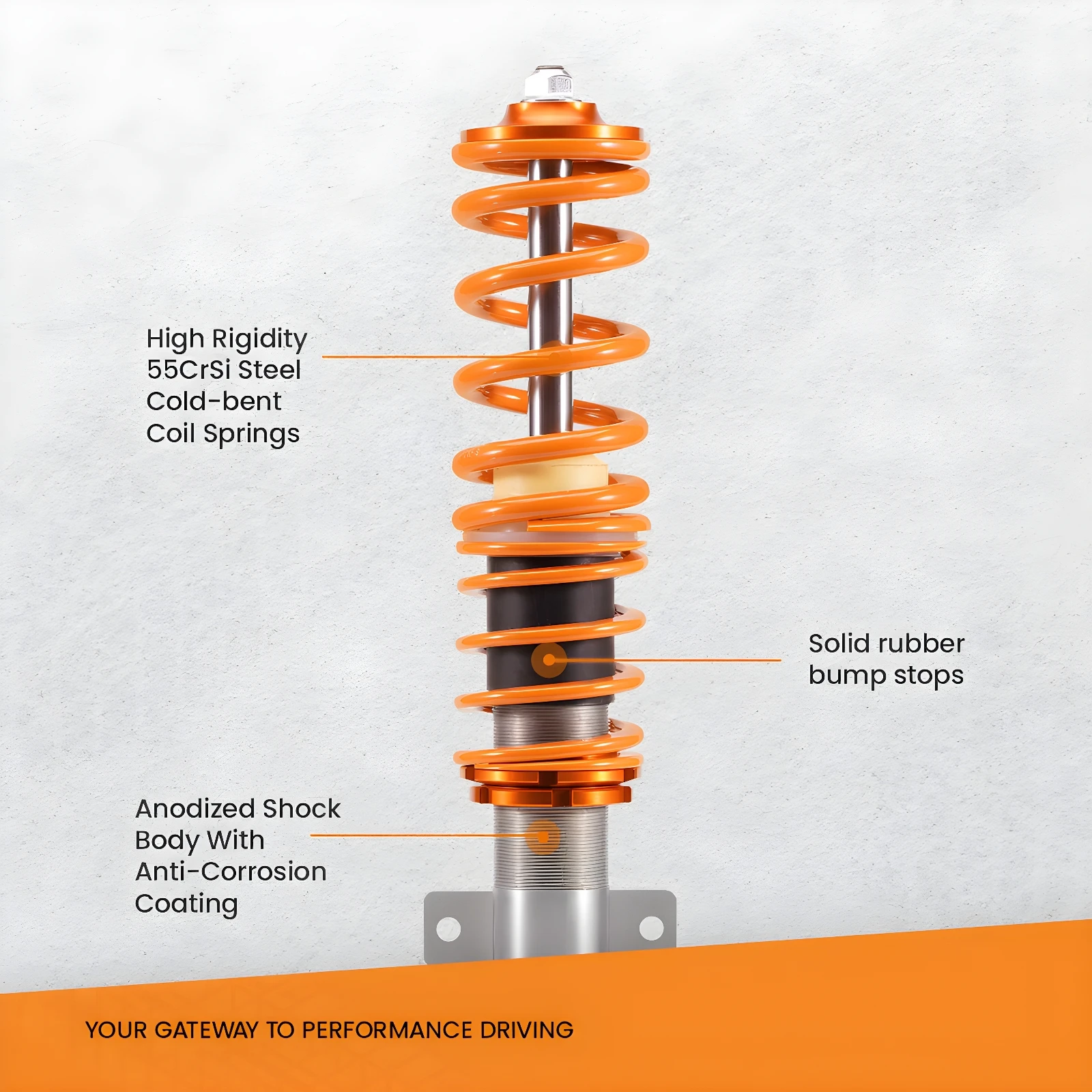 High Rigidity
55CrSi Steel
Cold-bent
Coil Springs

Solid rubber
bump stops

Anodized Shock
Body With
Anti-Corrosion
Coating

YOUR GATEWAY TO PERFORMANCE DRIVING