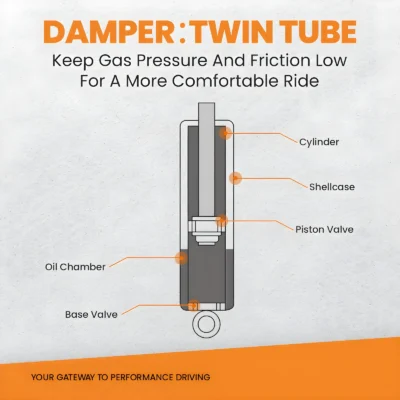 DAMPER : TWIN TUBE

Keep Gas Pressure And Friction Low For A More Comfortable Ride

Cylinder

Shellcase

Piston Valve

Oil Chamber

Base Valve

YOUR GATEWAY TO PERFORMANCE DRIVING