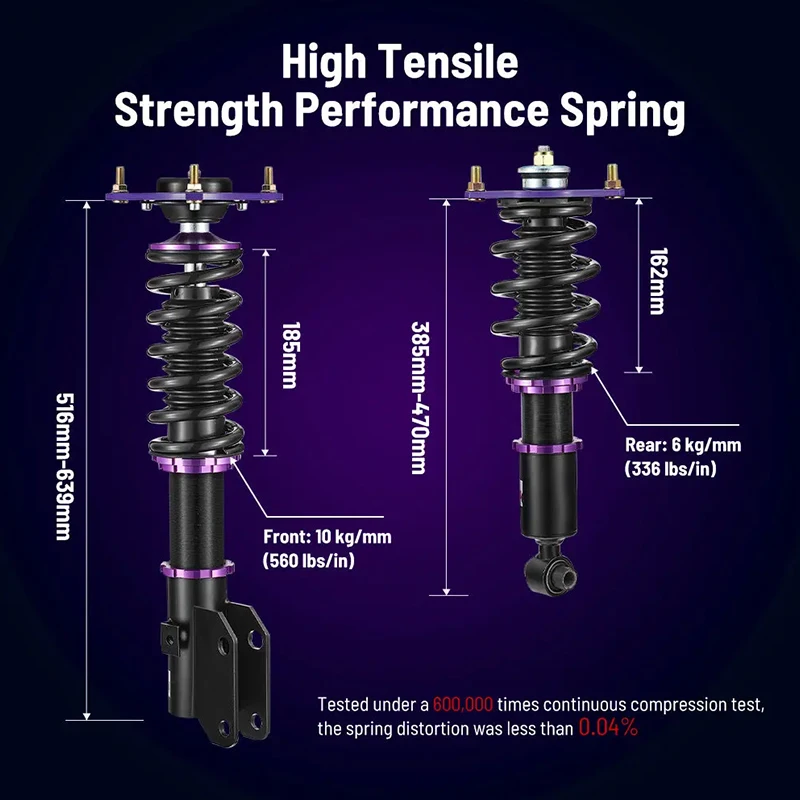 High Tensile
Strength Performance Spring

516mm-639mm

185mm

Front: 10 kg/mm
(560 lbs/in)

385mm-470mm

162mm

Rear: 6 kg/mm
(336 lbs/in)

Tested under a 600,000 times continuous compression test, the spring distortion was less than 0.04%