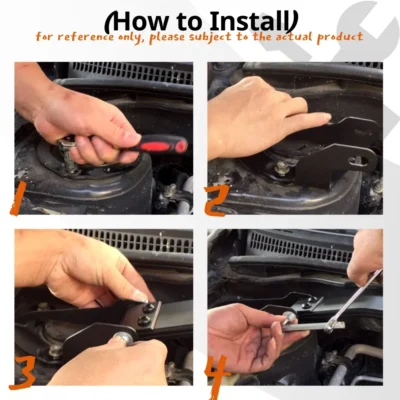 (How to Install)
for reference only, please subject to the actual product

1

2

3

4